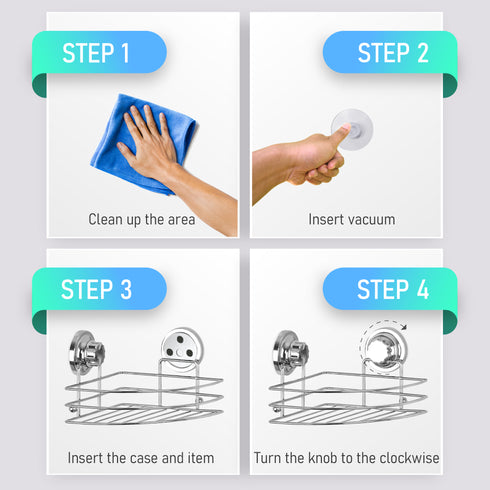 STEP 1

Clean up the area

STEP 2

Insert vacuum

STEP 3

Insert the case and item

STEP 4

Turn the knob to the clockwise